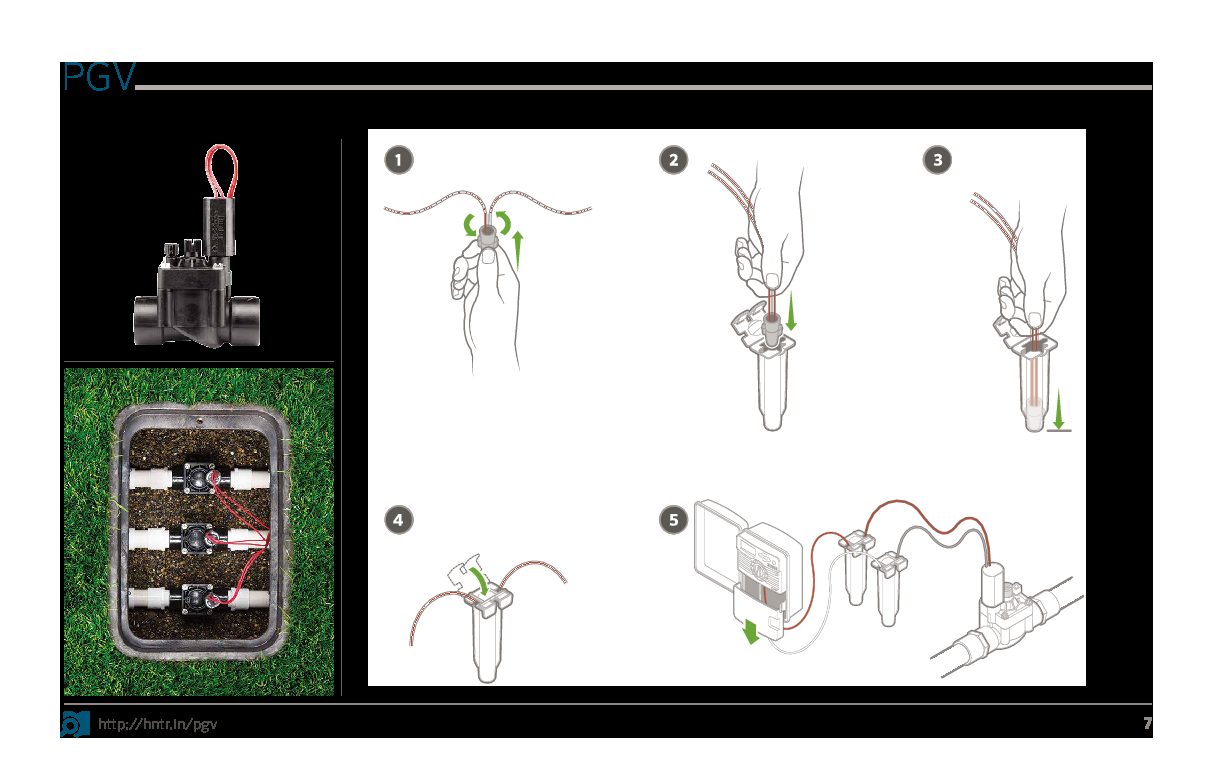 PGV

1

2

3

4

5

http://hntr.in/pgv

7